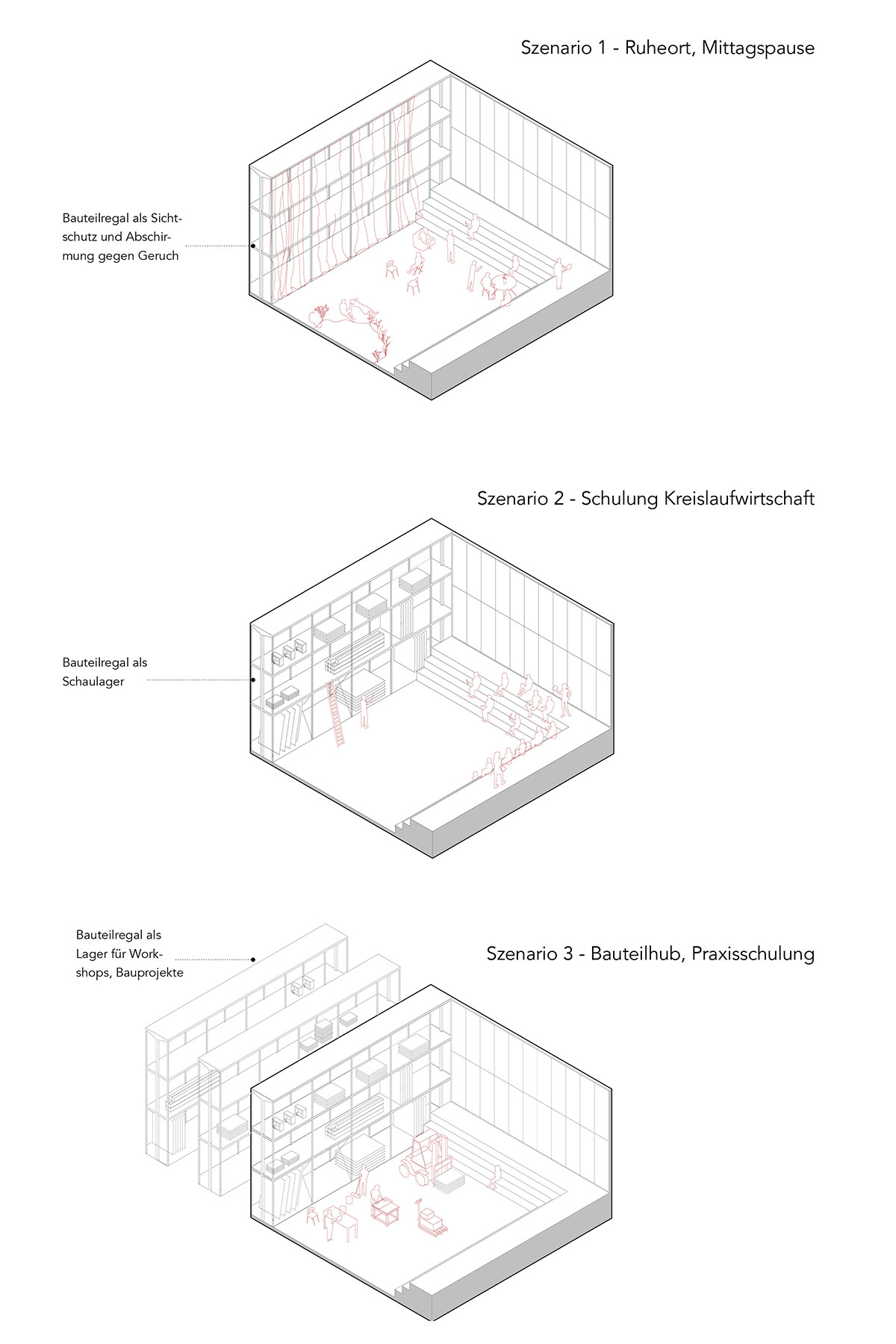 Szenario 1 - Ruheort, Mittagspause

Bauteilregal als Sichtschutz und Abschirmung gegen Geruch

Szenario 2 - Schulung Kreislaufwirtschaft

Bauteilregal als Schaulager

Bauteilregal als Lager für Workshops, Bauprojekte

Szenario 3 - Bauteilhub, Praxisschulung